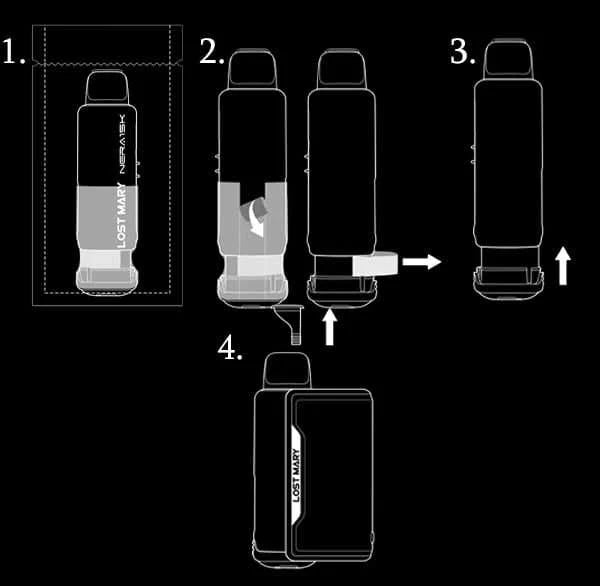 1.

LOST MARY NERA15K

2.

3.

4.

LOST MARY